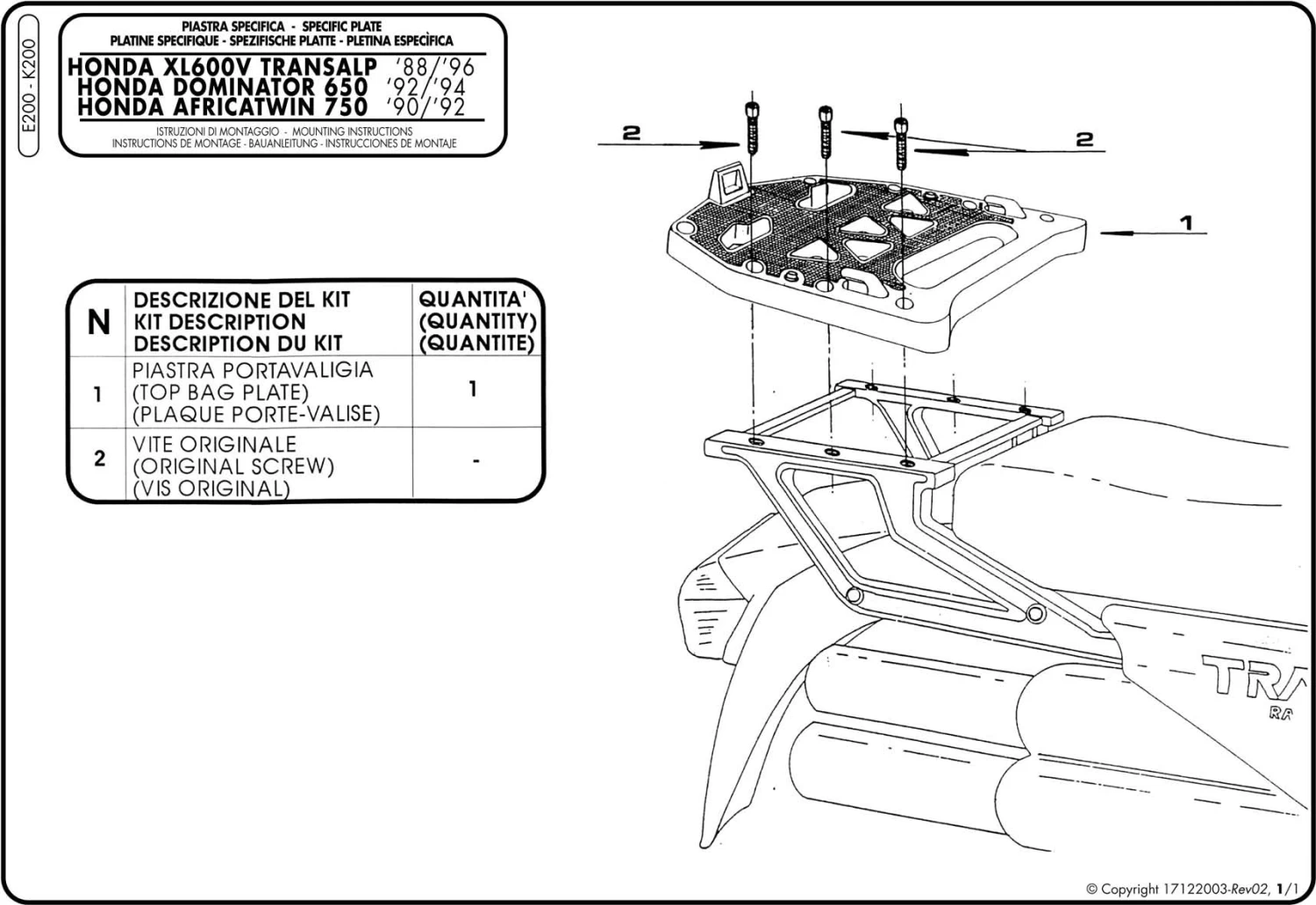 E200 - K200

PIASTRA SPECIFICA - SPECIFIC PLATE
PLATINE SPECIFIQUE - SPEZIFISCHE PLATTE - PLETINA ESPECÌFICA
HONDA XL600V TRANSALP '88/'96
HONDA DOMINATOR 650 '92/'94
HONDA AFRICATWIN 750 '90/'92
ISTRUZIONI DI MONTAGGIO - MOUNTING INSTRUCTIONS
INSTRUCTIONS DE MONTAGE - BAUANLEITUNG - INSTRUCCIONES DE MONTAJE

| N | DESCRIZIONE DEL KIT KIT DESCRIPTION DESCRIPTION DU KIT | QUANTITA' (QUANTITY) (QUANTITE) |
|---|---|---|
| 1 | PIASTRA PORTAVALIGIA (TOP BAG PLATE) (PLAQUE PORTE-VALISE) | 1 |
| 2 | VITE ORIGINALE (ORIGINAL SCREW) (VIS ORIGINAL) | - |

2

2

1

TRA
RA

© Copyright 17122003-Rev02, 1/1