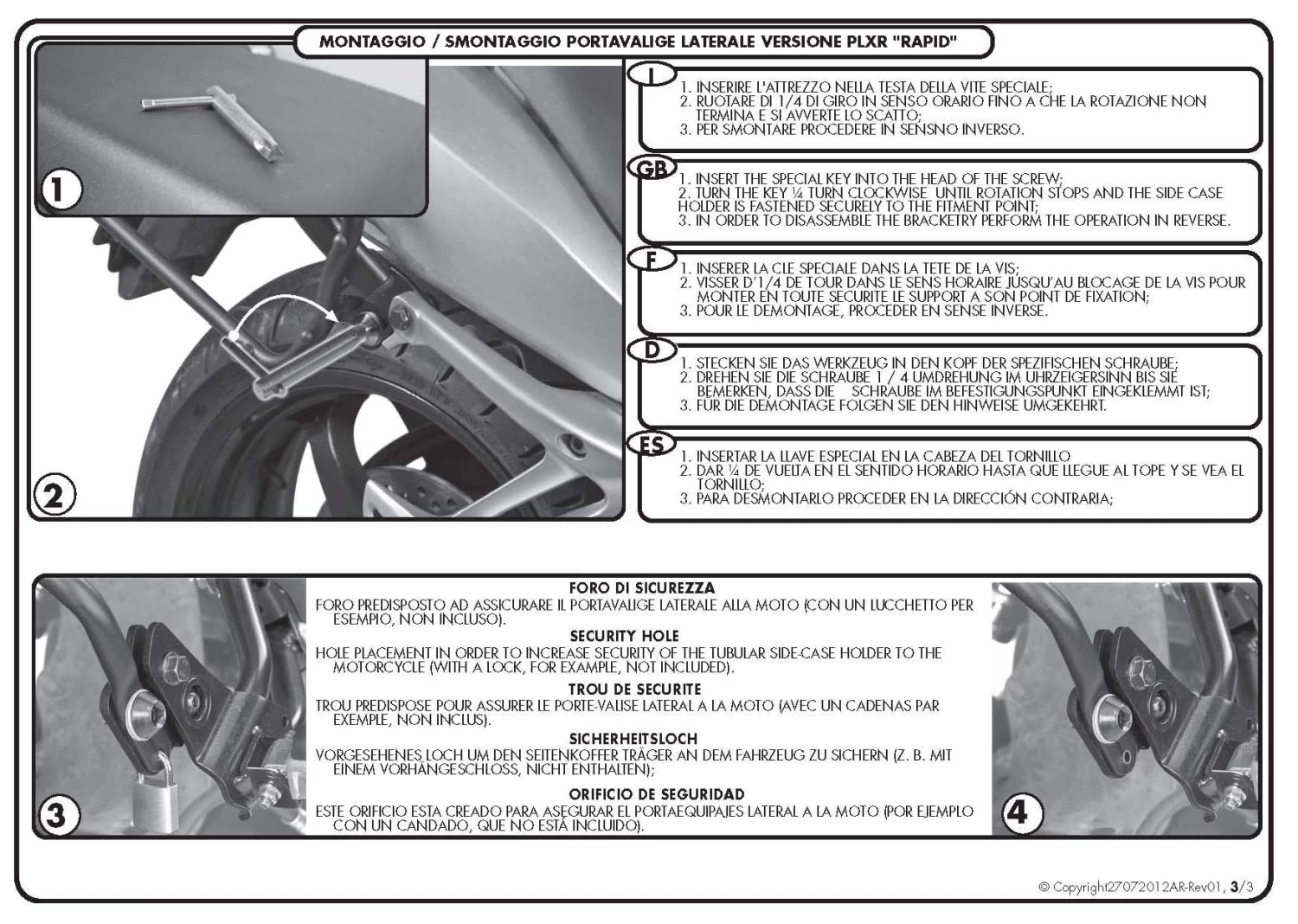 MONTAGGIO / SMONTAGGIO PORTAVALIGE LATERALE VERSIONE PLXR "RAPID"

1

2

I

1. INSERIRE L'ATTREZZO NELLA TESTA DELLA VITE SPECIALE;
2. RUOTARE DI 1/4 DI GIRO IN SENSO ORARIO FINO A CHE LA ROTAZIONE NON TERMINA E SI AVVERTE LO SCATTO;
3. PER SMONTARE PROCEDERE IN SENSNO INVERSO.

GB

1. INSERT THE SPECIAL KEY INTO THE HEAD OF THE SCREW;
2. TURN THE KEY ¼ TURN CLOCKWISE UNTIL ROTATION STOPS AND THE SIDE CASE HOLDER IS FASTENED SECURELY TO THE FITMENT POINT;
3. IN ORDER TO DISASSEMBLE THE BRACKETRY PERFORM THE OPERATION IN REVERSE.

F

1. INSERER LA CLE SPECIALE DANS LA TETE DE LA VIS;
2. VISSER D'1/4 DE TOUR DANS LE SENS HORAIRE JUSQU'AU BLOCAGE DE LA VIS POUR MONTER EN TOUTE SECURITE LE SUPPORT A SON POINT DE FIXATION;
3. POUR LE DEMONTAGE, PROCEDER EN SENSE INVERSE.

D

1. STECKEN SIE DAS WERKZEUG IN DEN KOPF DER SPEZIFISCHEN SCHRAUBE;
2. DREHEN SIE DIE SCHRAUBE 1 / 4 UMDREHUNG IM UHRZEIGERSINN BIS SIE BEMERKEN, DASS DIE SCHRAUBE IM BEFESTIGUNGSPUNKT EINGEKLEMMT IST;
3. FÜR DIE DEMONTAGE FOLGEN SIE DEN HINWEISE UMGEKEHRT.

ES

1. INSERTAR LA LLAVE ESPECIAL EN LA CABEZA DEL TORNILLO
2. DAR ¼ DE VUELTA EN EL SENTIDO HORARIO HASTA QUE LLEGUE AL TOPE Y SE VEA EL TORNILLO;
3. PARA DESMONTARLO PROCEDER EN LA DIRECCIÓN CONTRARIA;

3

FORO DI SICUREZZA
FORO PREDISPOSTO AD ASSICURARE IL PORTAVALIGE LATERALE ALLA MOTO (CON UN LUCCHETTO PER ESEMPIO, NON INCLUSO).

SECURITY HOLE
HOLE PLACEMENT IN ORDER TO INCREASE SECURITY OF THE TUBULAR SIDE-CASE HOLDER TO THE MOTORCYCLE (WITH A LOCK, FOR EXAMPLE, NOT INCLUDED).

TROU DE SECURITE
TROU PREDISPOSE POUR ASSURER LE PORTE-VALISE LATERAL A LA MOTO (AVEC UN CADENAS PAR EXEMPLE, NON INCLUS).

SICHERHEITSLOCH
VORGESEHENES LOCH UM DEN SEITENKOFFER TRÄGER AN DEM FAHRZEUG ZU SICHERN (Z. B. MIT EINEM VORHÄNGESCHLOSS, NICHT ENTHALTEN);

ORIFICIO DE SEGURIDAD
ESTE ORIFICIO ESTA CREADO PARA ASEGURAR EL PORTAEQUIPAJES LATERAL A LA MOTO (POR EJEMPLO CON UN CANDADO, QUE NO ESTÁ INCLUIDO).

4

© Copyright27072012AR-Rev01, 3/3