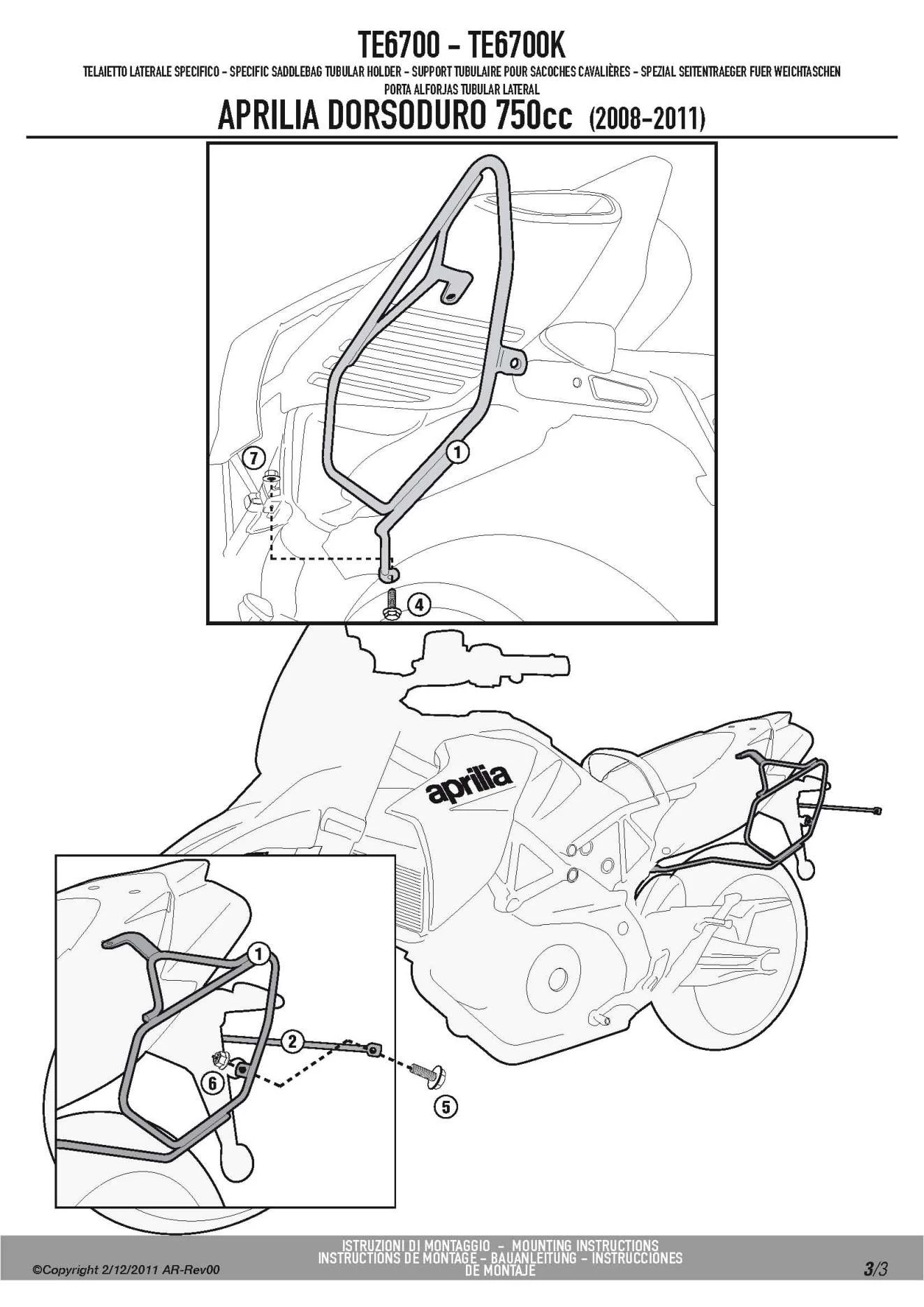 TE6700 - TE6700K

TELAIETTO LATERALE SPECIFICO - SPECIFIC SADDLEBAG TUBULAR HOLDER - SUPPORT TUBULAIRE POUR SACOCHES CAVALIÈRES - SPEZIAL SEITENTRAEGER FUER WEICHTASCHEN
PORTA ALFORJAS TUBULAR LATERAL

APRILIA DORSODURO 750cc (2008-2011)

7
1
4

aprilia

1
2
6
5

©Copyright 2/12/2011 AR-Rev00

ISTRUZIONI DI MONTAGGIO - MOUNTING INSTRUCTIONS
INSTRUCTIONS DE MONTAGE - BAUANLEITUNG - INSTRUCCIONES DE MONTAJE

3/3